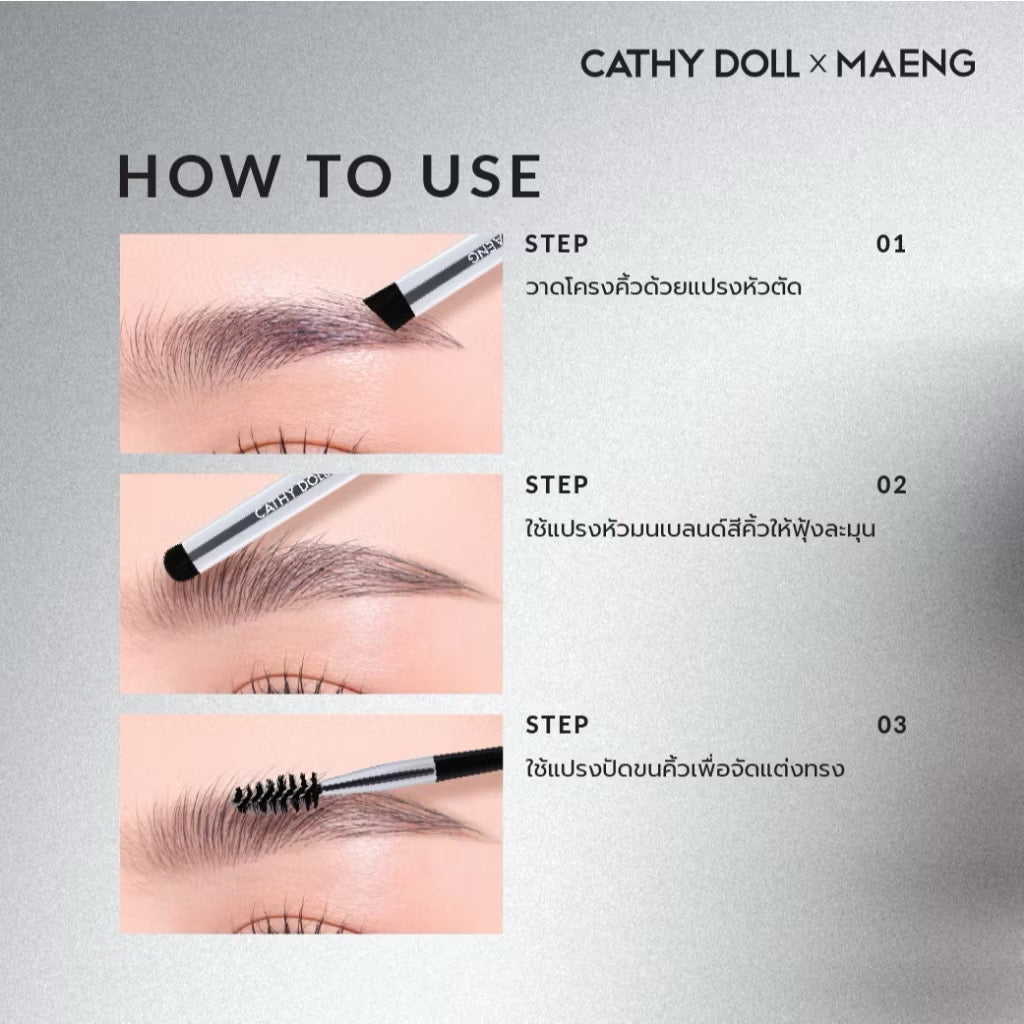 CATHY DOLL × MAENG

HOW TO USE

MAENG

STEP 01
วาดโครงคิ้วด้วยแปรงหัวตัด

CATHY DOLL

STEP 02
ใช้แปรงหัวมนเบลนด์สีคิ้วให้ฟุ้งละมุน

STEP 03
ใช้แปรงปัดขนคิ้วเพื่อจัดแต่งทรง