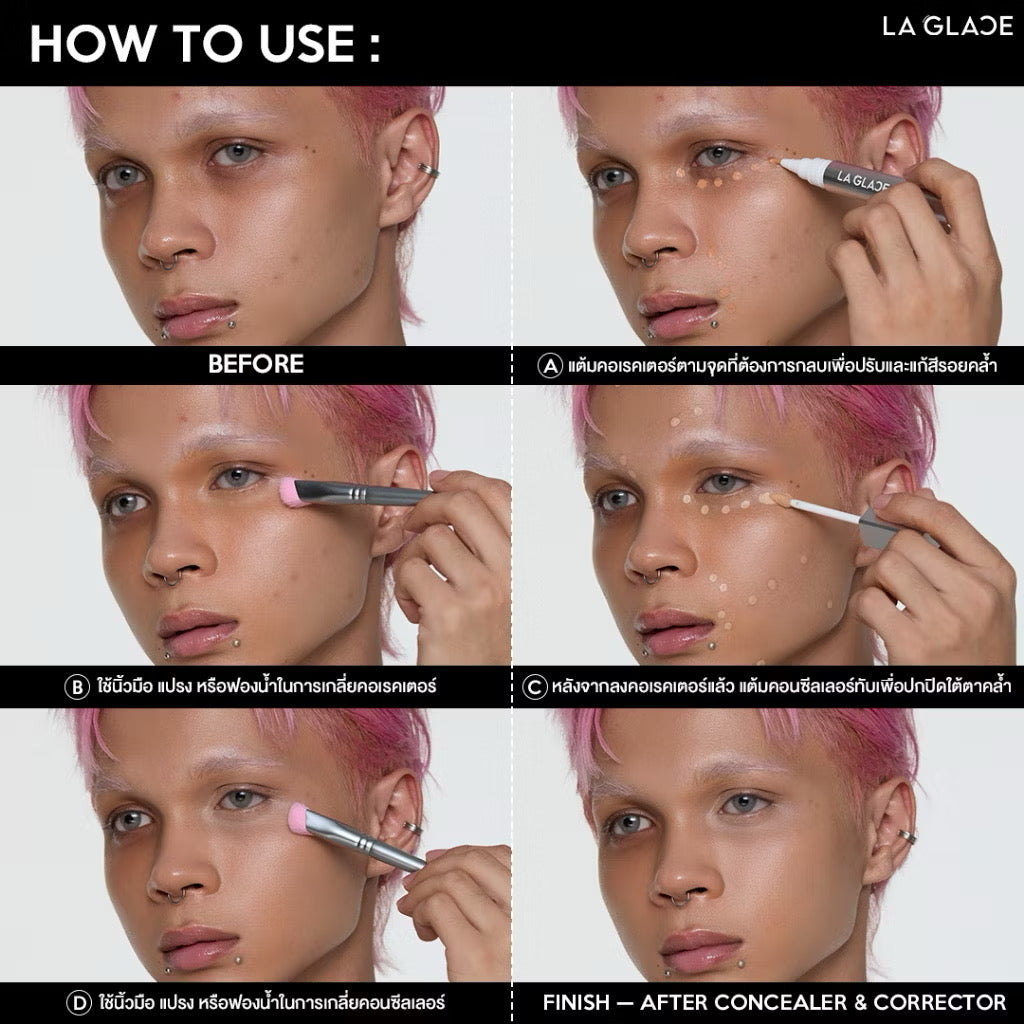 HOW TO USE :

LA GLACE

LA GLACE

BEFORE

A แต้มคอเรคเตอร์ตามจุดที่ต้องการกลบเพื่อปรับและแก้สีรอยคล้ำ

B ใช้นิ้วมือ แปรง หรือฟองน้ำในการเกลี่ยคอเรคเตอร์

C หลังจากลงคอเรคเตอร์แล้ว แต้มคอนซีลเลอร์ทับเพื่อปกปิดใต้ตาคล้ำ

D ใช้นิ้วมือ แปรง หรือฟองน้ำในการเกลี่ยคอนซีลเลอร์

FINISH — AFTER CONCEALER & CORRECTOR